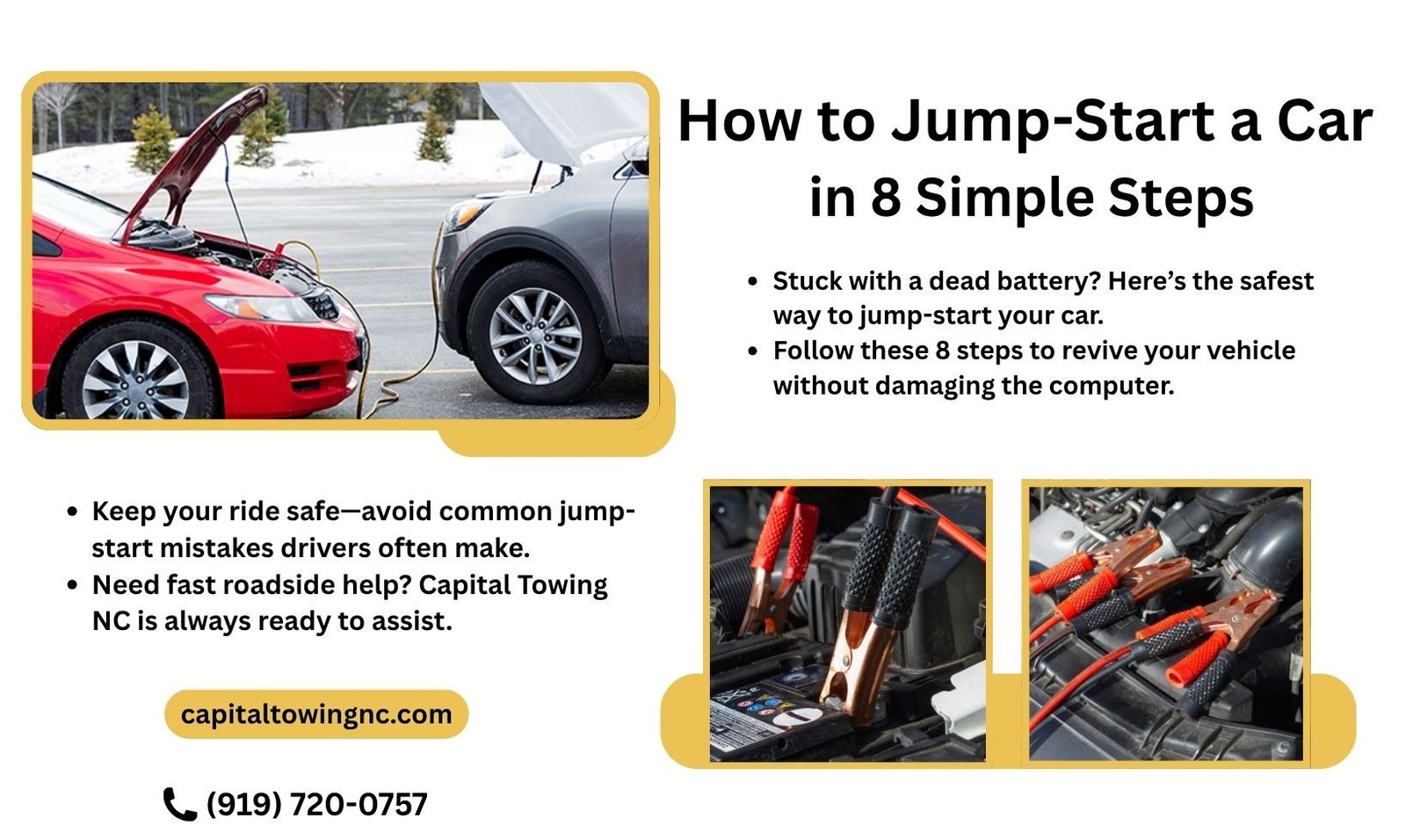 How to Jump-Start a Car in 8 Simple Steps

• Stuck with a dead battery? Here's the safest way to jump-start your car.
• Follow these 8 steps to revive your vehicle without damaging the computer.

• Keep your ride safe—avoid common jump-start mistakes drivers often make.
• Need fast roadside help? Capital Towing NC is always ready to assist.

capitaltowingnc.com

(919) 720-0757